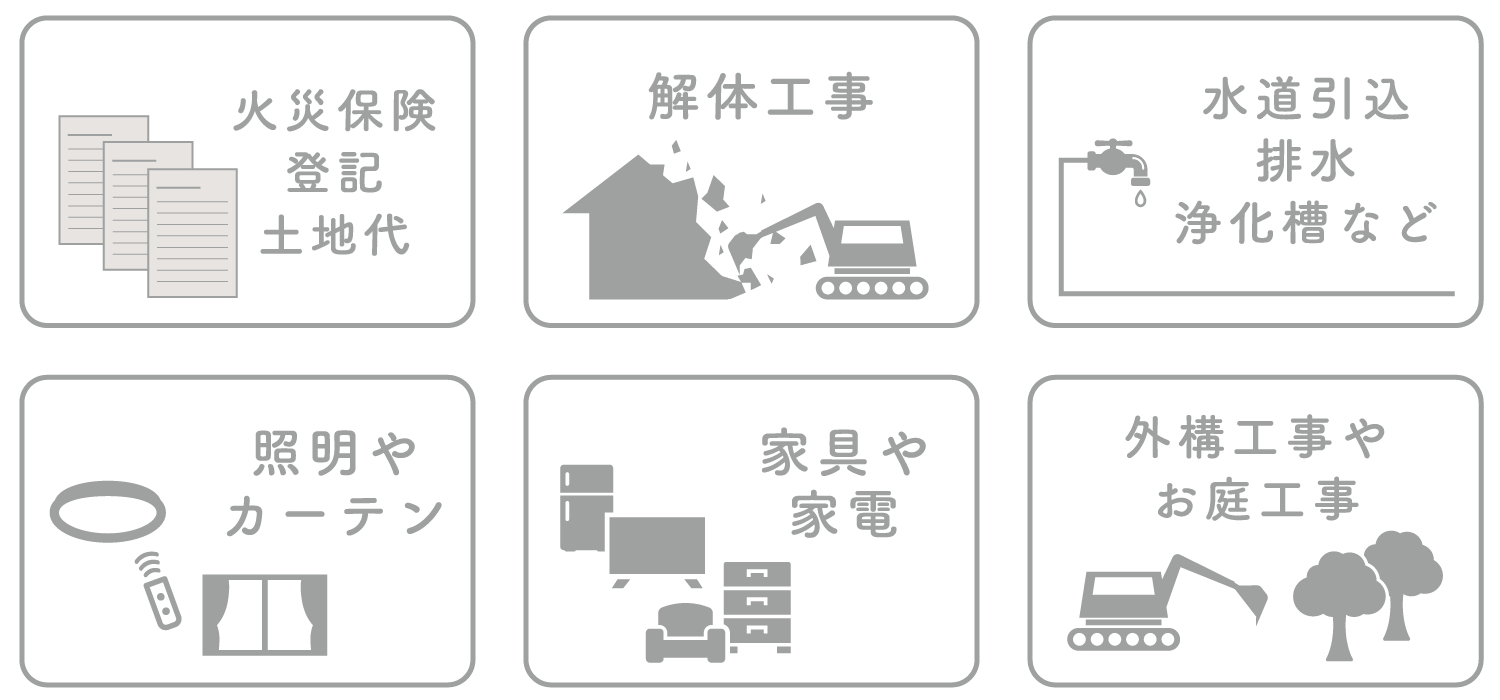 火災保険
登記
土地代

解体工事

水道引込
排水
浄化槽など

照明や
カーテン

家具や
家電

外構工事や
お庭工事